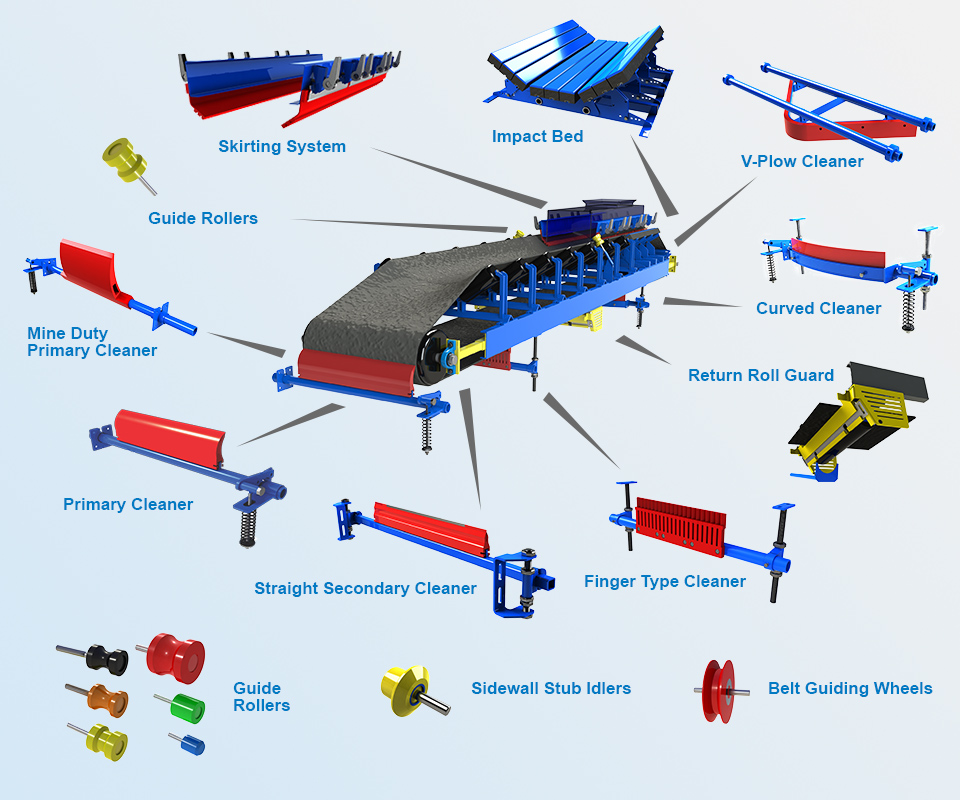 Skirting System

Impact Bed

V-Plow Cleaner

Guide Rollers

Curved Cleaner

Mine Duty Primary Cleaner

Return Roll Guard

Primary Cleaner

Straight Secondary Cleaner

Finger Type Cleaner

Guide Rollers

Sidewall Stub Idlers

Belt Guiding Wheels